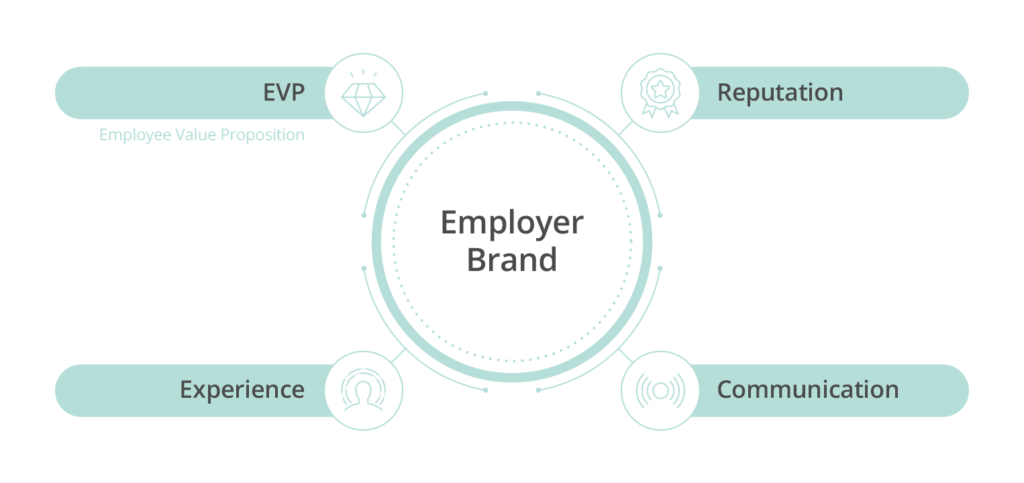 EVP

Employee Value Proposition

Reputation

Employer Brand

Experience

Communication